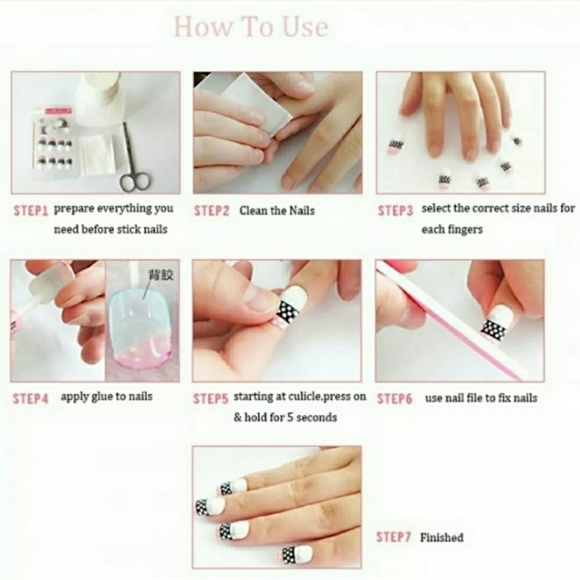 How To Use

STEP1 prepare everything you need before stick nails

STEP2 Clean the Nails

STEP3 select the correct size nails for each fingers

背胶

STEP4 apply glue to nails

STEP5 starting at culicle,press on & hold for 5 seconds

STEP6 use nail file to fix nails

STEP7 Finished